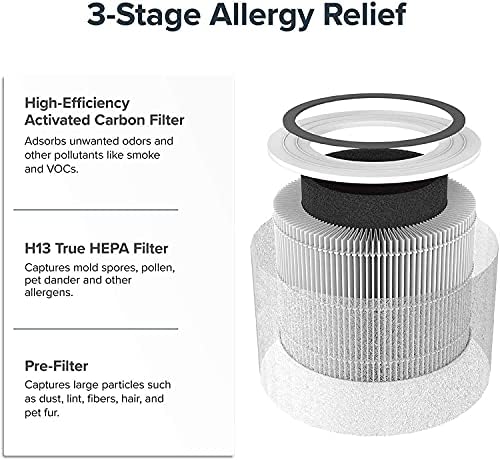 3-Stage Allergy Relief

High-Efficiency Activated Carbon Filter
Adsorbs unwanted odors and other pollutants like smoke and VOCs.

H13 True HEPA Filter
Captures mold spores, pollen, pet dander and other allergens.

Pre-Filter
Captures large particles such as dust, lint, fibers, hair, and pet fur.